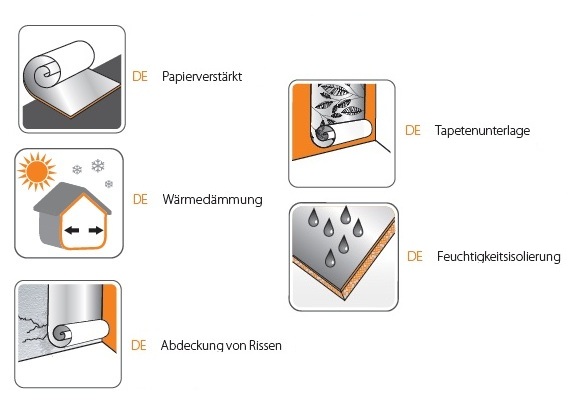 DE Papierverstärkt

DE Wärmedämmung

DE Abdeckung von Rissen

DE Tapetenunterlage

DE Feuchtigkeitsisolierung