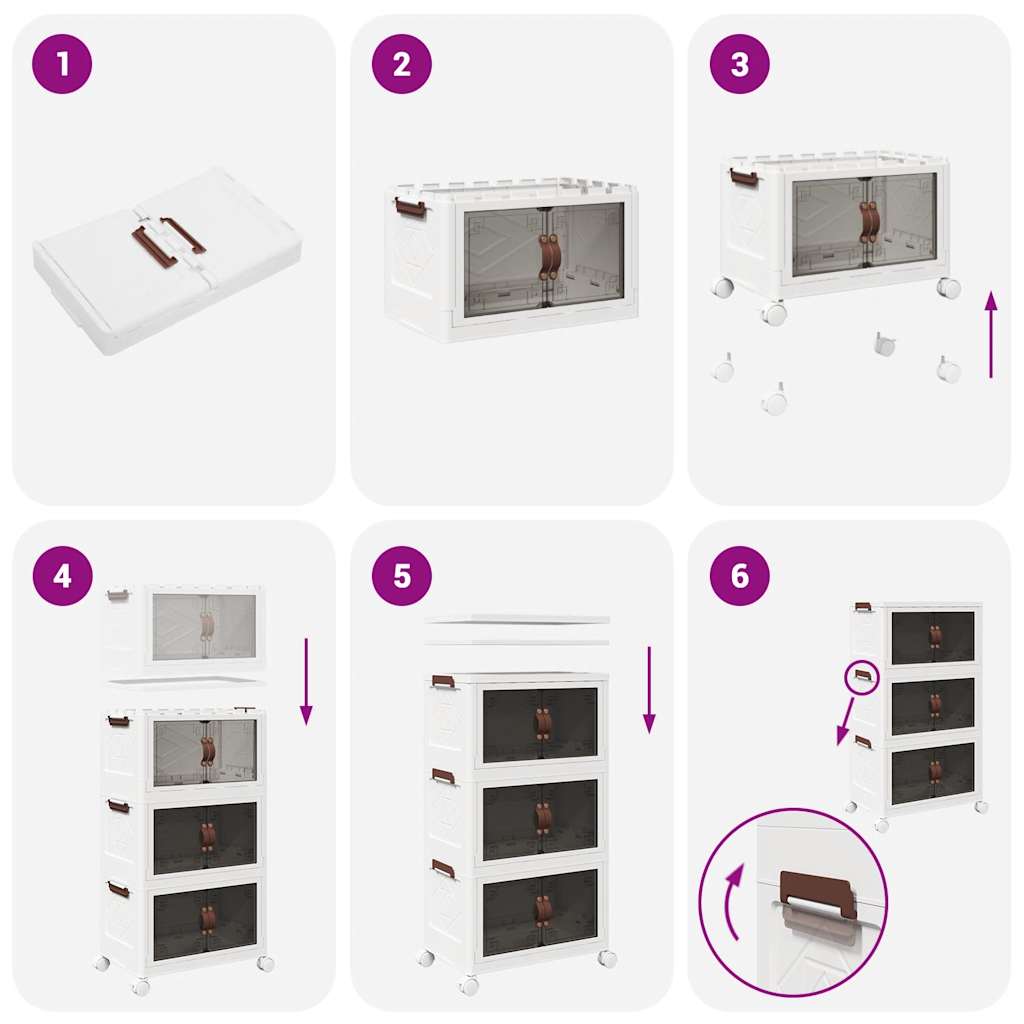 1

2

3

4

5

6