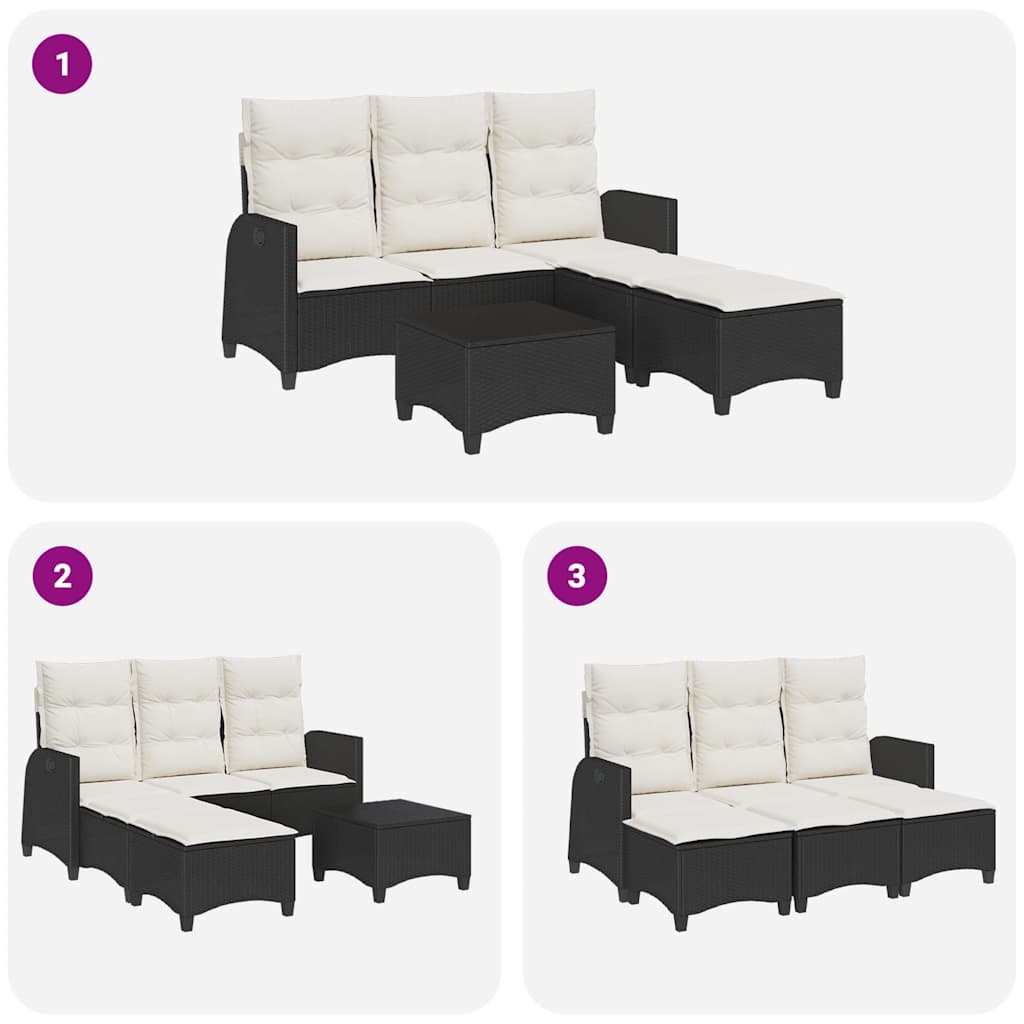 1

2

3