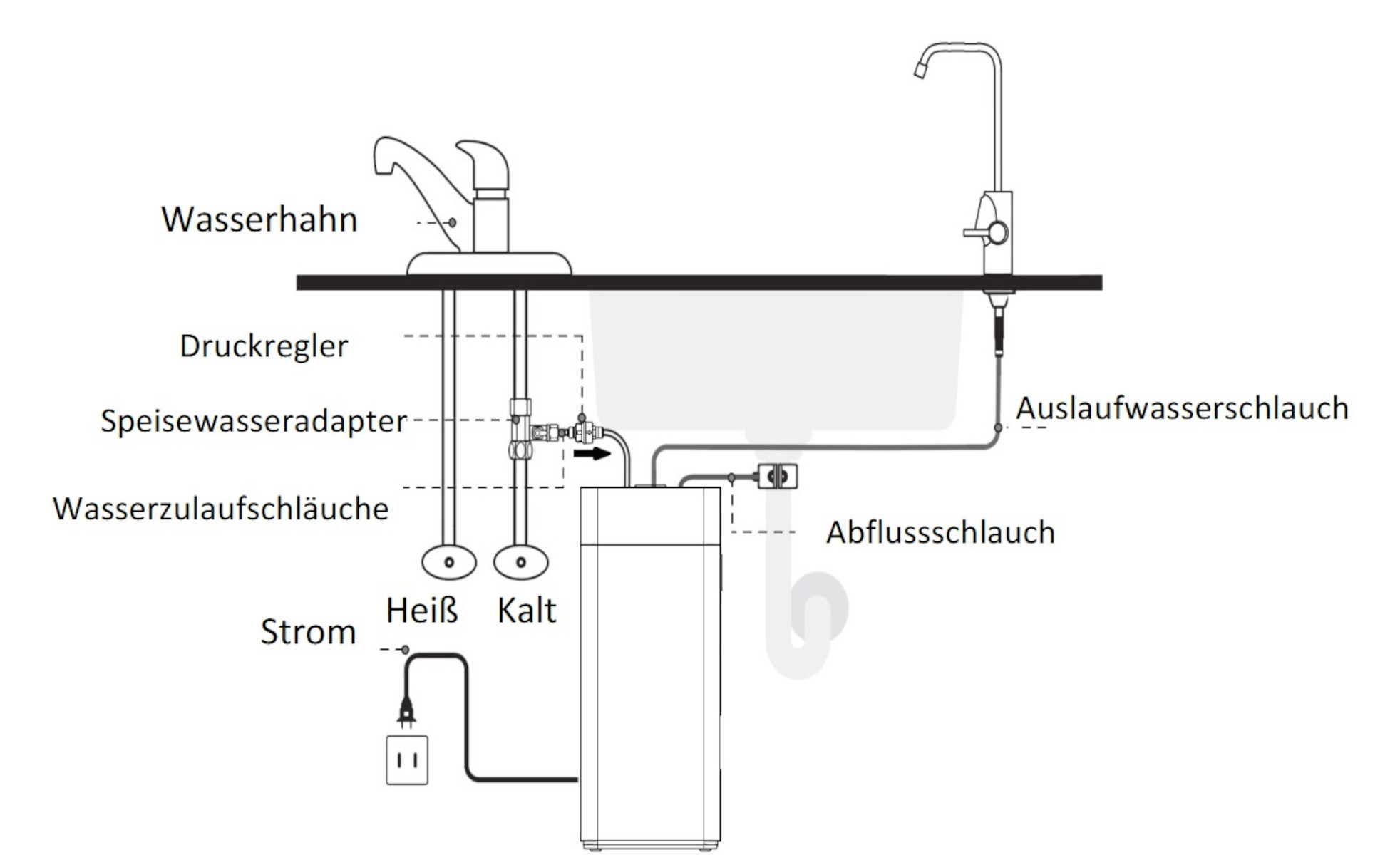 Wasserhahn

Druckregler

Speisewasseradapter

Wasserzulaufschläuche

Auslaufwasserschlauch

Abflussschlauch

Heiß

Kalt

Strom