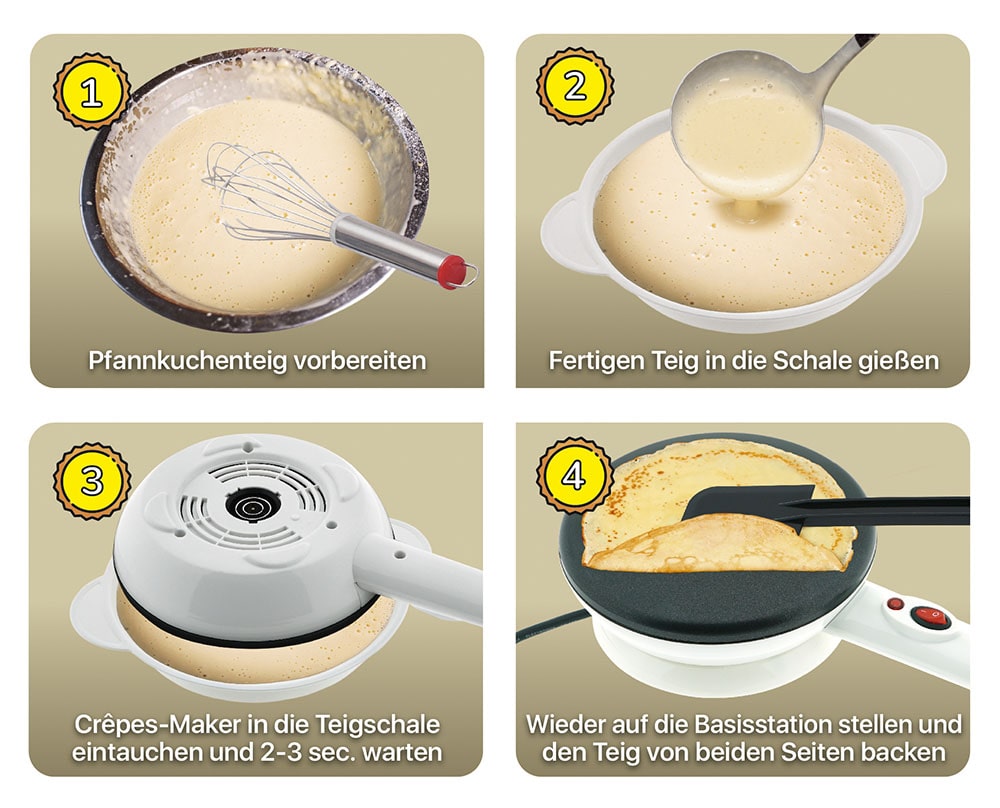 1

Pfannkuchenteig vorbereiten

2

Fertigen Teig in die Schale gießen

3

Crêpes-Maker in die Teigschale eintauchen und 2-3 sec. warten

4

Wieder auf die Basisstation stellen und den Teig von beiden Seiten backen